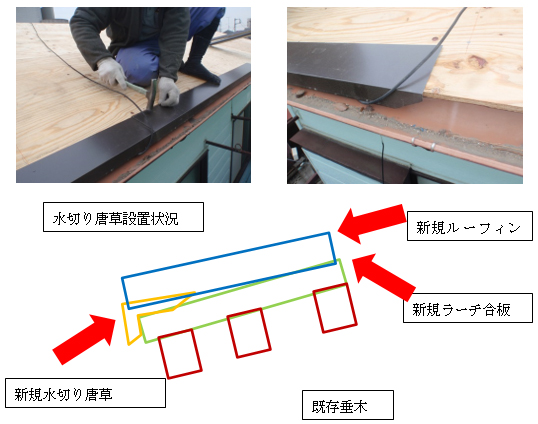 水切り唐草設置状況

新規ルーフィン

新規ラーチ合板

新規水切り唐草

既存垂木